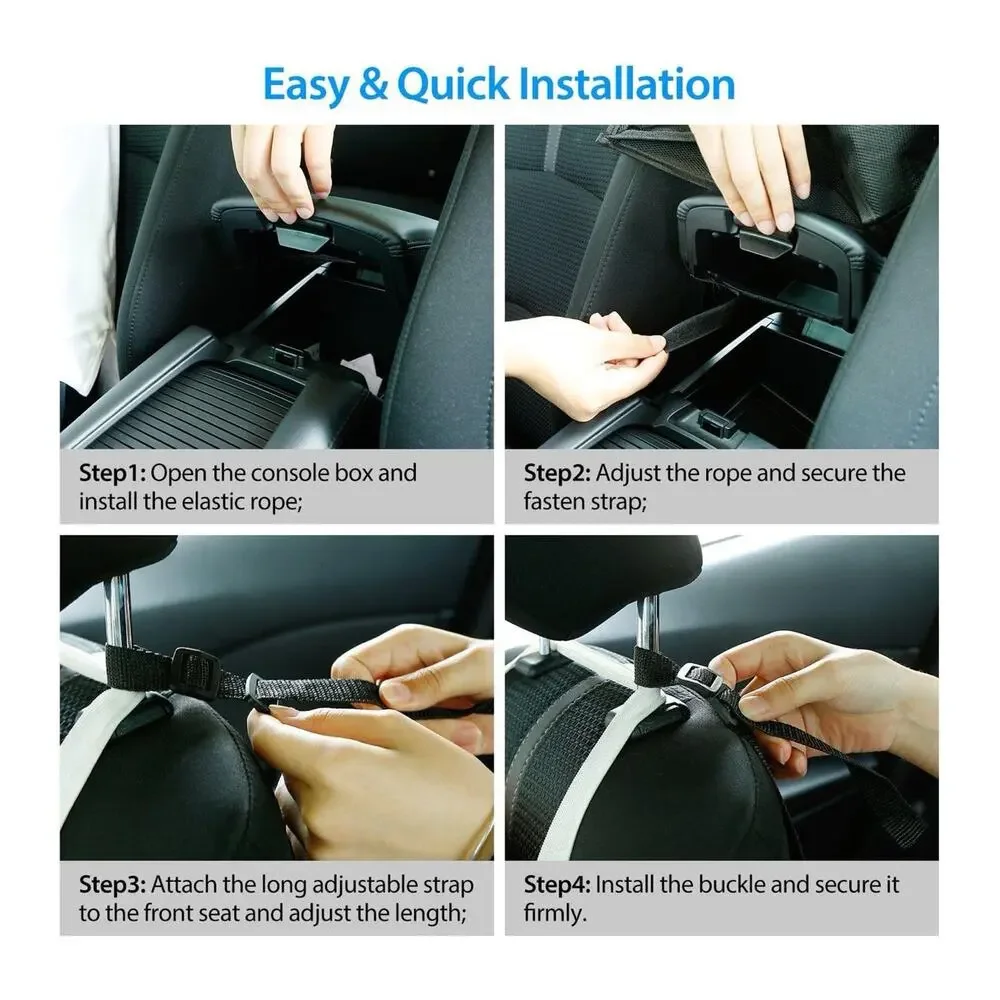 Easy & Quick Installation

Step1: Open the console box and install the elastic rope;

Step2: Adjust the rope and secure the fasten strap;

Step3: Attach the long adjustable strap to the front seat and adjust the length;

Step4: Install the buckle and secure it firmly.